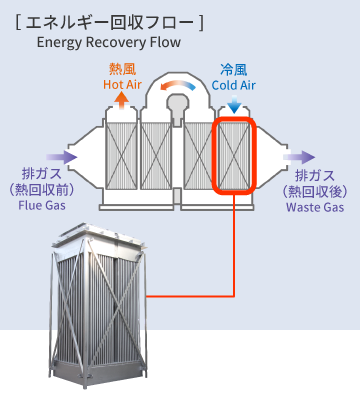 [ エネルギー回収フロー ]
Energy Recovery Flow

熱風
Hot Air

冷風
Cold Air

排ガス
（熱回収前）
Flue Gas

排ガス
（熱回収後）
Waste Gas